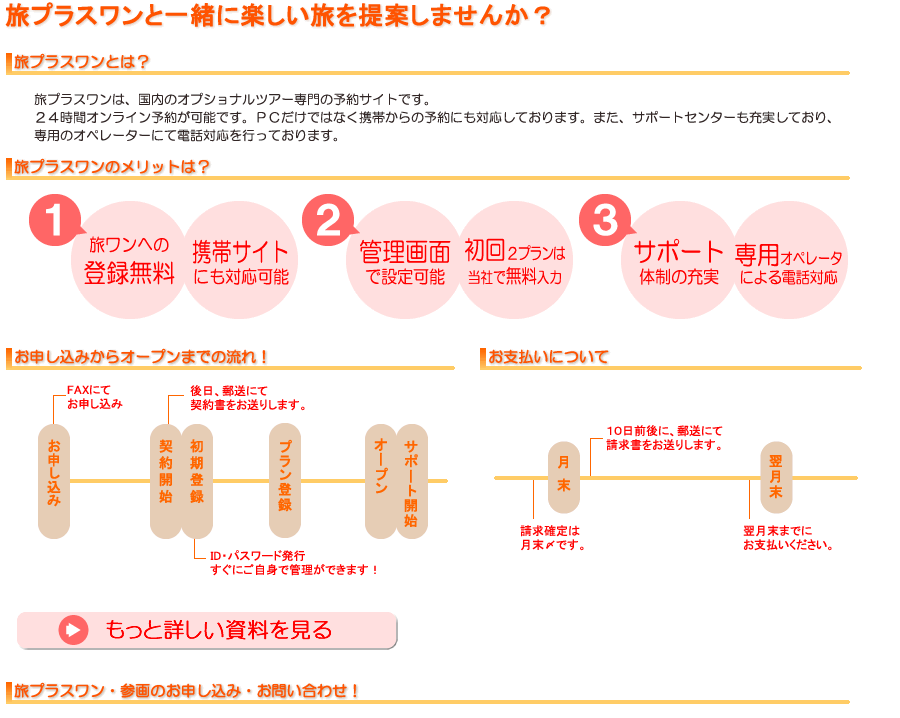 旅プラスワンと一緒に楽しい旅を提案しませんか？

旅プラスワンとは？

旅プラスワンは、国内のオプショナルツアー専門の予約サイトです。
２４時間オンライン予約が可能です。ＰＣだけではなく携帯からの予約にも対応しております。また、サポートセンターも充実しており、専用のオペレーターにて電話対応を行っております。

旅プラスワンのメリットは？

1
旅ワンへの
登録無料
携帯サイト
にも対応可能

2
管理画面
で設定可能
初回2プランは
当社で無料入力

3
サポート
体制の充実
専用オペレータ
による電話対応

お申し込みからオープンまでの流れ！

FAXにて
お申し込み
後日、郵送にて
契約書をお送りします。
お申し込み
契約開始
初期登録
プラン登録
オープン
サポート開始
ID・パスワード発行
すぐにご自身で管理ができます！

お支払いについて

10日前後に、郵送にて
請求書をお送りします。
月末
翌月末
請求確定は
月末〆です。
翌月末までに
お支払いください。

もっと詳しい資料を見る

旅プラスワン・参画のお申し込み・お問い合わせ！